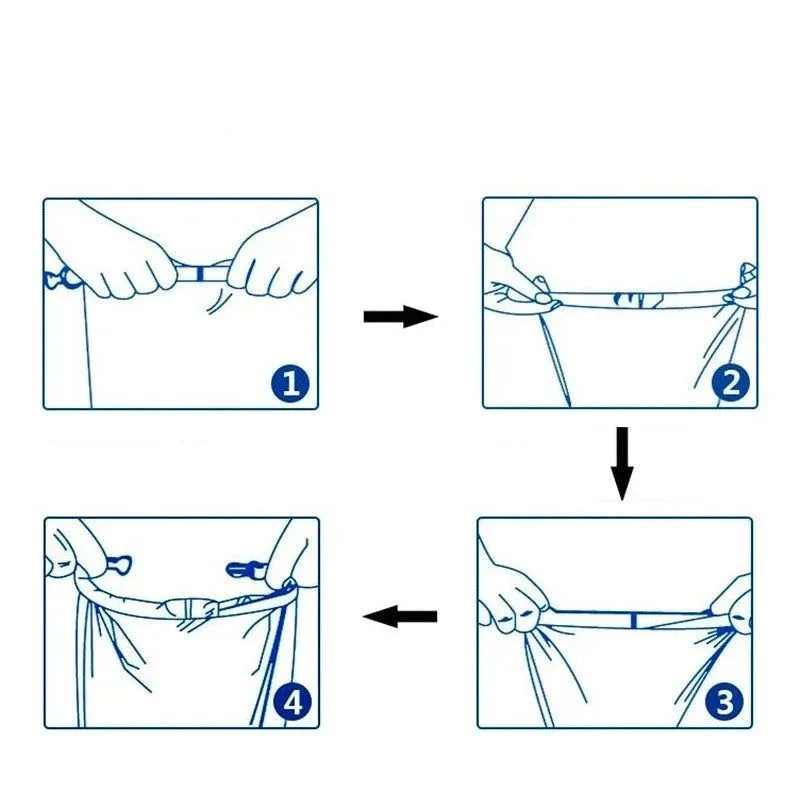 1

2

3

4