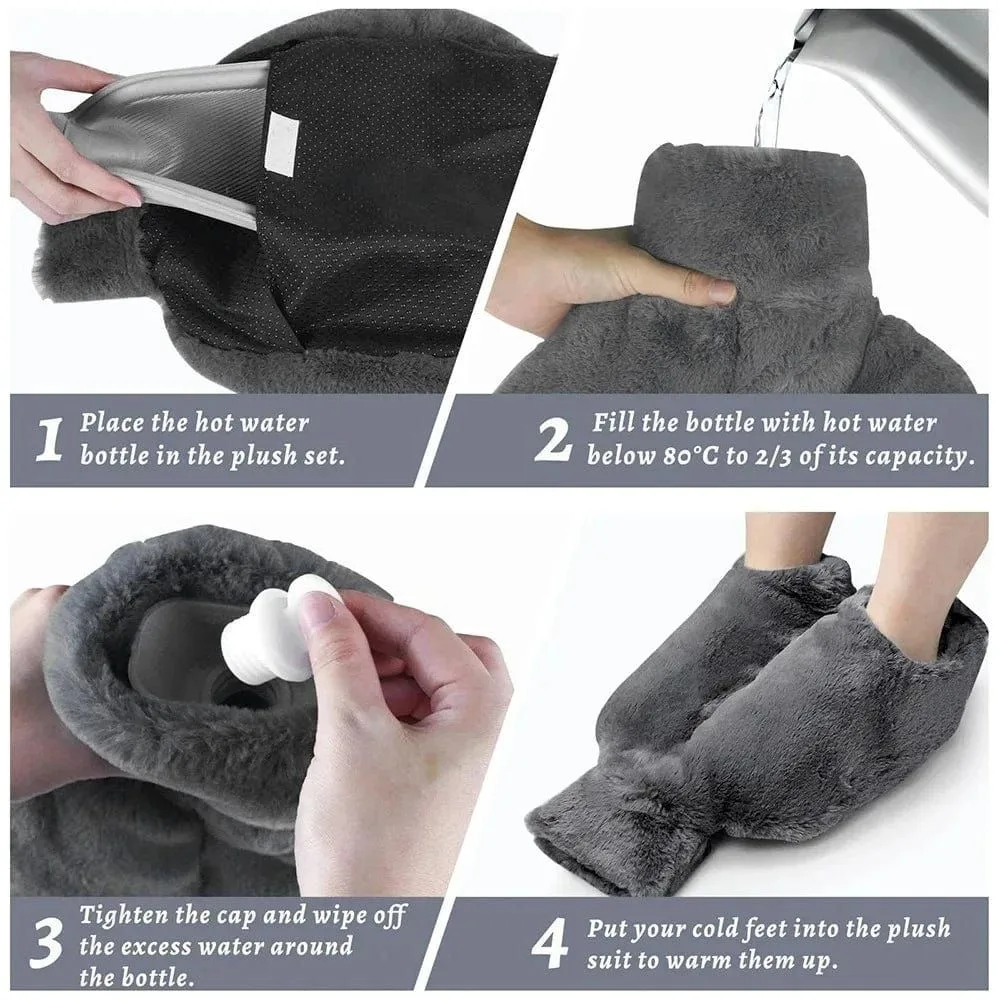 1 Place the hot water bottle in the plush set.

2 Fill the bottle with hot water below 80°C to 2/3 of its capacity.

3 Tighten the cap and wipe off the excess water around the bottle.

4 Put your cold feet into the plush suit to warm them up.